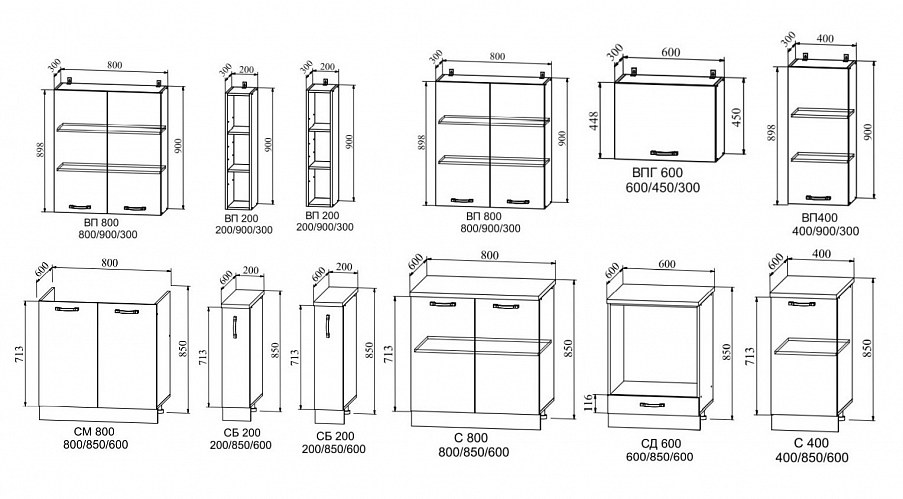 300
800
898
900
ВП 800
800/900/300

300 200
900
ВП 200
200/900/300

300 200
900
ВП 200
200/900/300

300
800
898
900
ВП 800
800/900/300

300
600
448
450
ВПГ 600
600/450/300

300
400
898
900
ВП400
400/900/300

600
800
713
850
СМ 800
800/850/600

600 200
713
850
СБ 200
200/850/600

600 200
713
850
СБ 200
200/850/600

600
800
713
850
С 800
800/850/600

600
600
850
116
СД 600
600/850/600

600
400
713
850
С 400
400/850/600