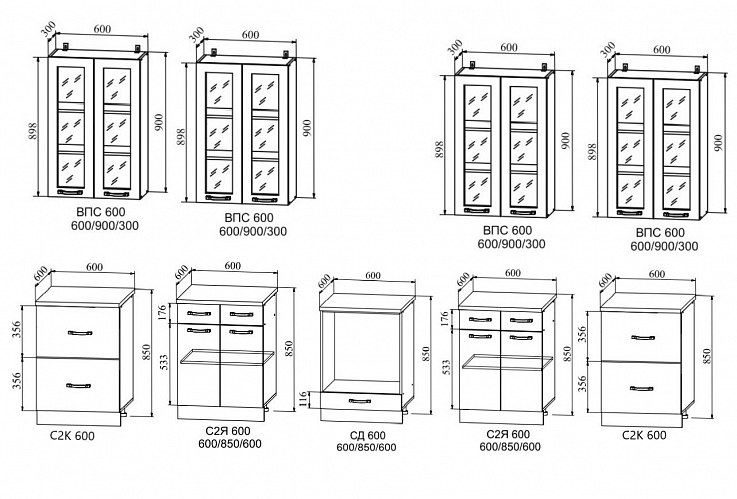 300
600
898
900
ВПС 600
600/900/300

300
600
898
900
ВПС 600
600/900/300

300
600
898
900
ВПС 600
600/900/300

300
600
898
900
ВПС 600
600/900/300

600
600
356
356
850
С2К 600

600
600
176
533
850
С2Я 600
600/850/600

600
600
116
850
СД 600
600/850/600

600
600
176
533
850
С2Я 600
600/850/600

600
600
356
356
850
С2К 600